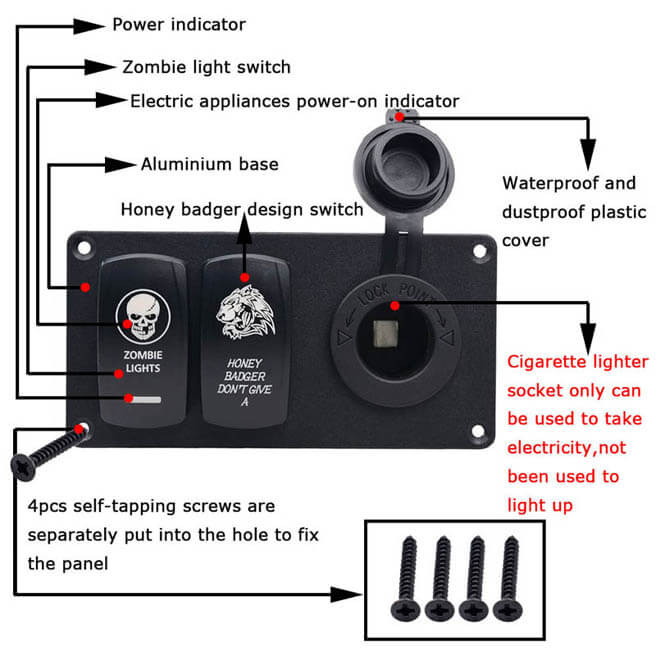 Power indicator

Zombie light switch

Electric appliances power-on indicator

Aluminium base

Honey badger design switch

Waterproof and dustproof plastic cover

ZOMBIE LIGHTS

HONEY BADGER DON'T GIVE A

LOCK POINT

Cigarette lighter socket only can be used to take electricity,not been used to light up

4pcs self-tapping screws are separately put into the hole to fix the panel