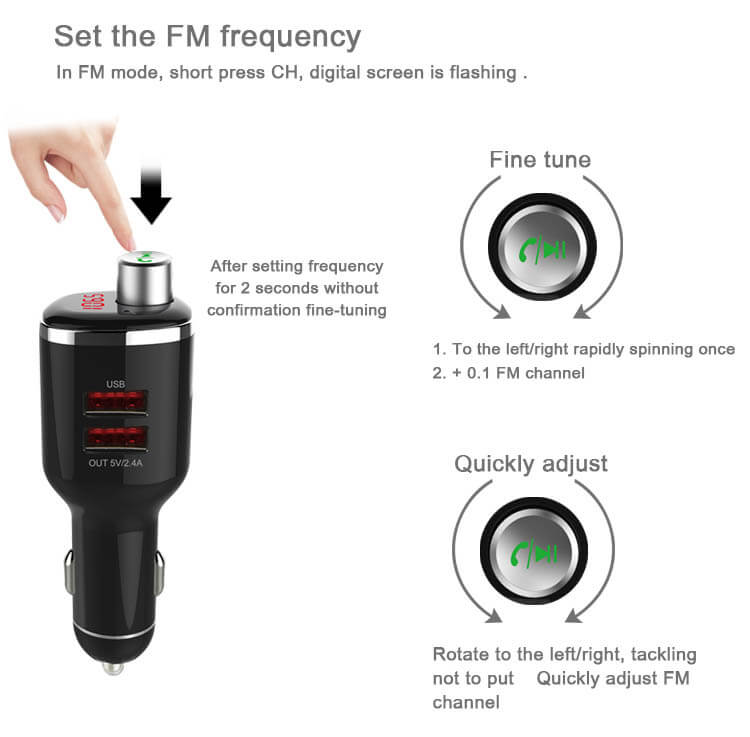 Set the FM frequency

In FM mode, short press CH, digital screen is flashing .

After setting frequency for 2 seconds without confirmation fine-tuning

USB

OUT 5V/2.4A

Fine tune

1. To the left/right rapidly spinning once
2. + 0.1 FM channel

Quickly adjust

Rotate to the left/right, tackling not to put Quickly adjust FM channel