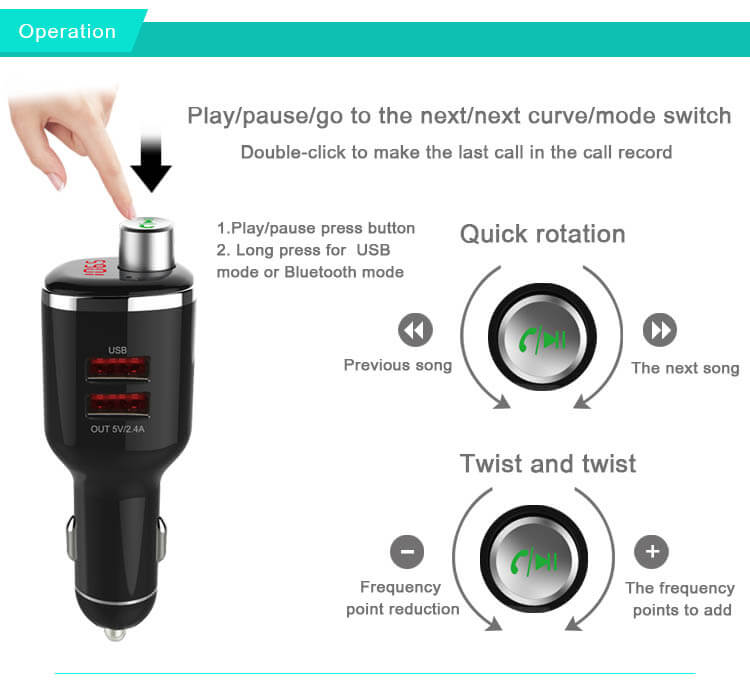 Operation

Play/pause/go to the next/next curve/mode switch

Double-click to make the last call in the call record

1.Play/pause press button
2. Long press for USB mode or Bluetooth mode

USB

OUT 5V/2.4A

Quick rotation

Previous song

The next song

Twist and twist

Frequency point reduction

The frequency points to add