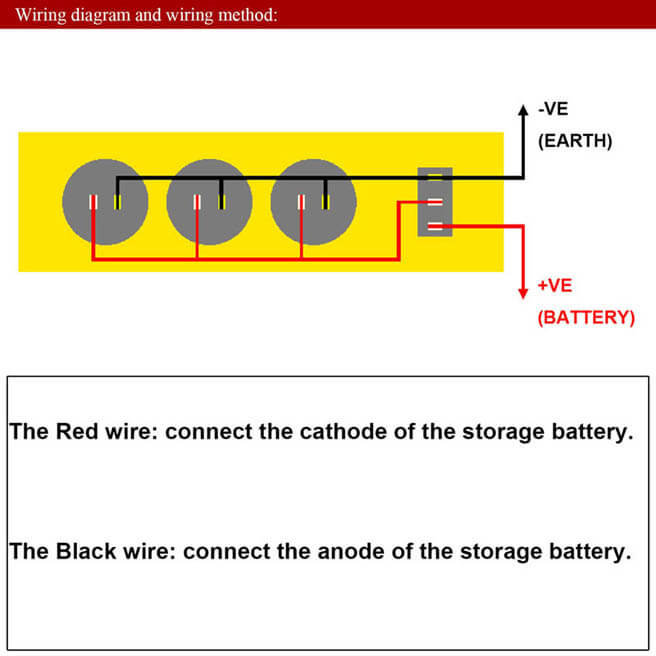 Wiring diagram and wiring method:

-VE
(EARTH)

+VE
(BATTERY)

The Red wire: connect the cathode of the storage battery.

The Black wire: connect the anode of the storage battery.