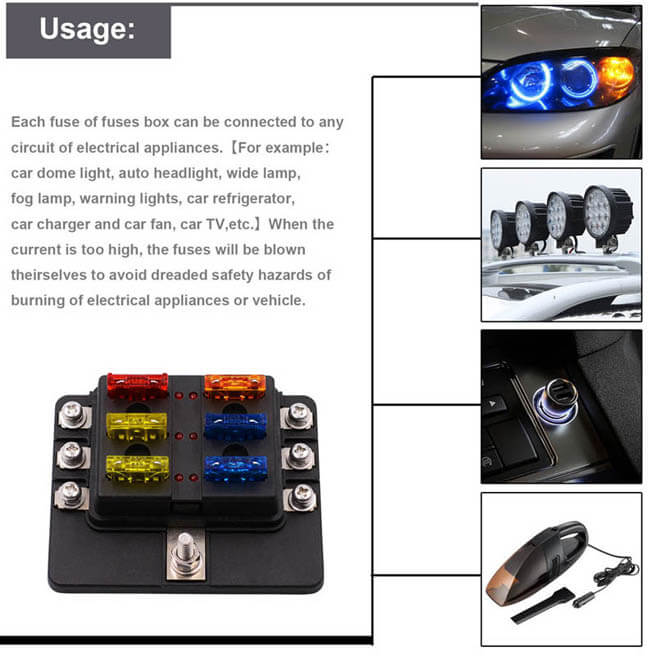 Usage:

Each fuse of fuses box can be connected to any circuit of electrical appliances.【For example: car dome light, auto headlight, wide lamp, fog lamp, warning lights, car refrigerator, car charger and car fan, car TV,etc.】When the current is too high, the fuses will be blown theirselves to avoid dreaded safety hazards of burning of electrical appliances or vehicle.